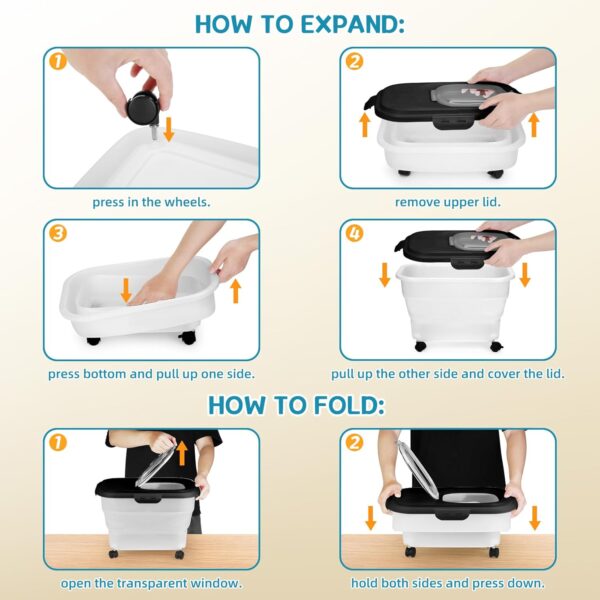 HOW TO EXPAND:

1
press in the wheels.

2
remove upper lid.

3
press bottom and pull up one side.

4
pull up the other side and cover the lid.

HOW TO FOLD:

1
open the transparent window.

2
hold both sides and press down.