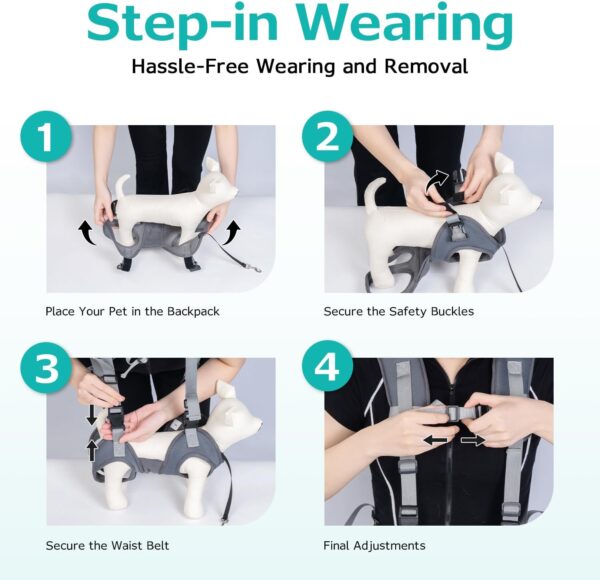 Step-in Wearing

Hassle-Free Wearing and Removal

1

Place Your Pet in the Backpack

2

Secure the Safety Buckles

3

Secure the Waist Belt

4

Final Adjustments