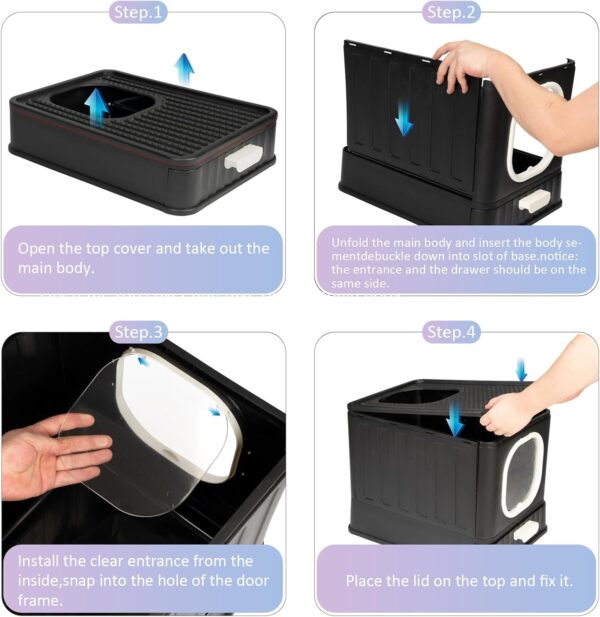 Step.1

Open the top cover and take out the main body.

Step.2

Unfold the main body and insert the body sementdebuckle down into slot of base.notice: the entrance and the drawer should be on the same side.

Step.3

Install the clear entrance from the inside,snap into the hole of the door frame.

Step.4

Place the lid on the top and fix it.