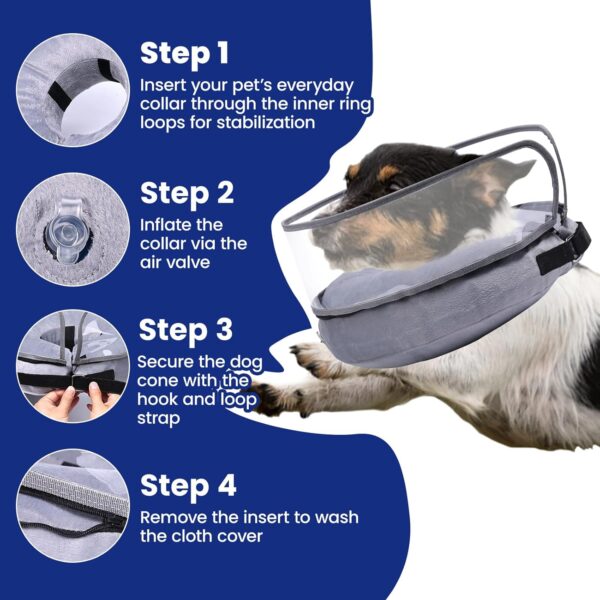 Step 1
Insert your pet's everyday collar through the inner ring loops for stabilization

Step 2
Inflate the collar via the air valve

Step 3
Secure the dog cone with the hook and loop strap

Step 4
Remove the insert to wash the cloth cover