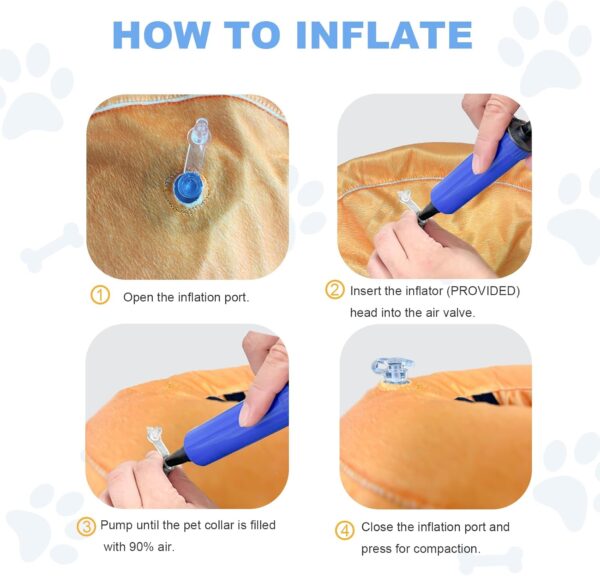 HOW TO INFLATE

① Open the inflation port.

② Insert the inflator (PROVIDED) head into the air valve.

③ Pump until the pet collar is filled with 90% air.

④ Close the inflation port and press for compaction.