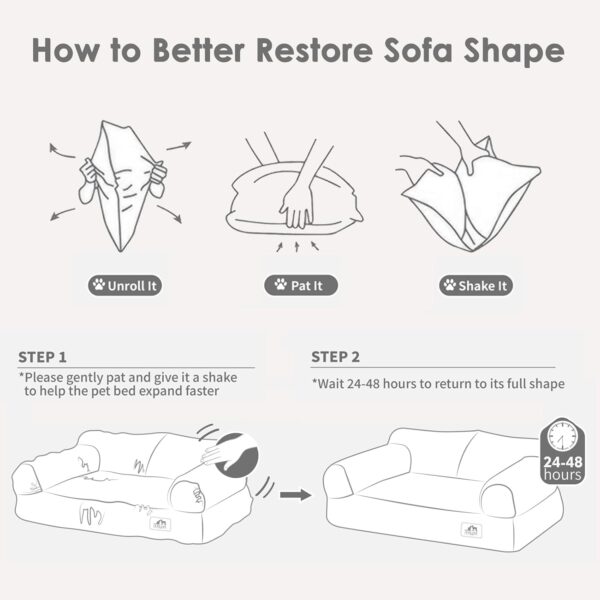 How to Better Restore Sofa Shape

Unroll It

Pat It

Shake It

STEP 1

*Please gently pat and give it a shake to help the pet bed expand faster

STEP 2

*Wait 24-48 hours to return to its full shape

24-48 hours