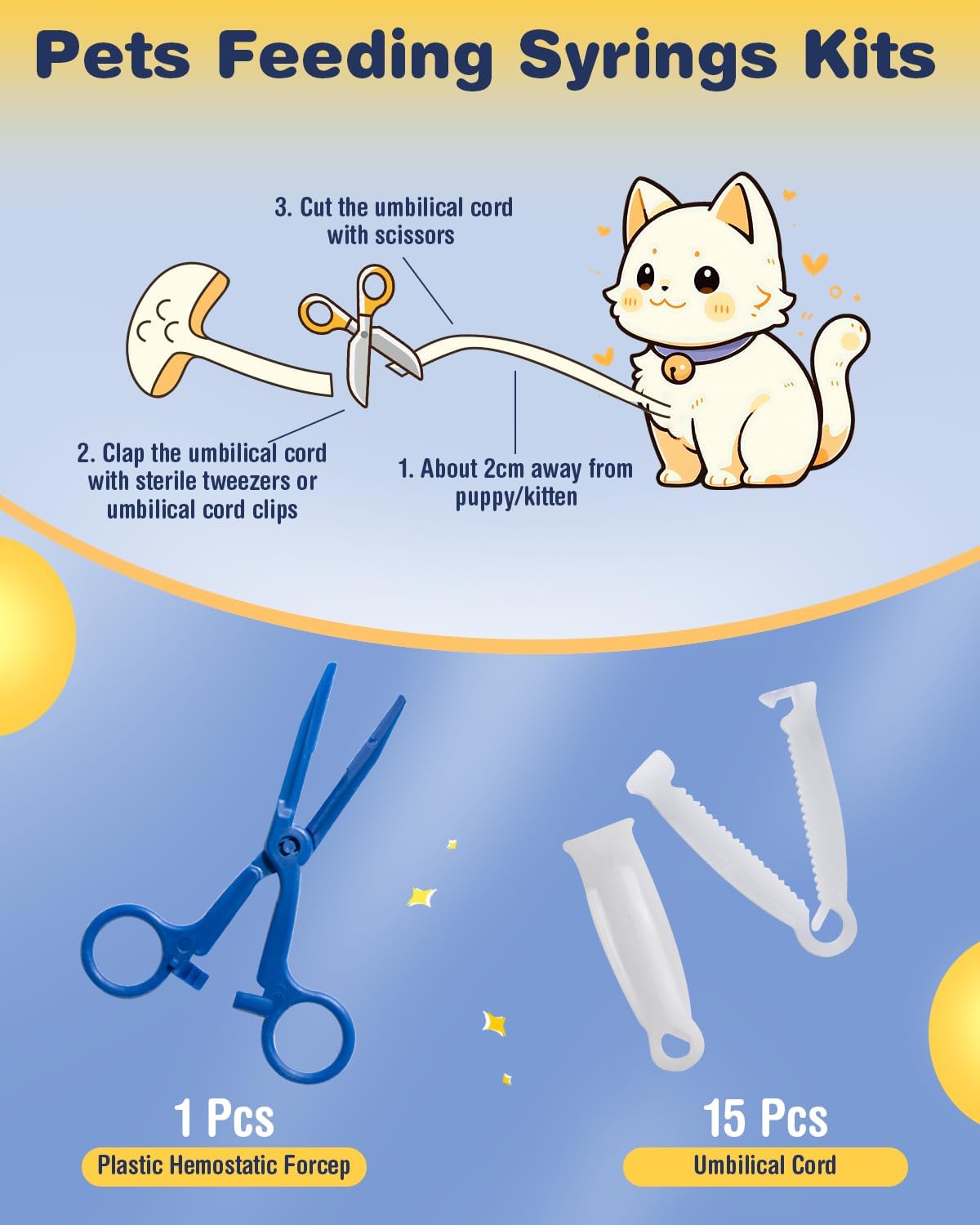 Pets Feeding Syrings Kits

3. Cut the umbilical cord with scissors

2. Clap the umbilical cord with sterile tweezers or umbilical cord clips

1. About 2cm away from puppy/kitten

1 Pcs

Plastic Hemostatic Forcep

15 Pcs

Umbilical Cord