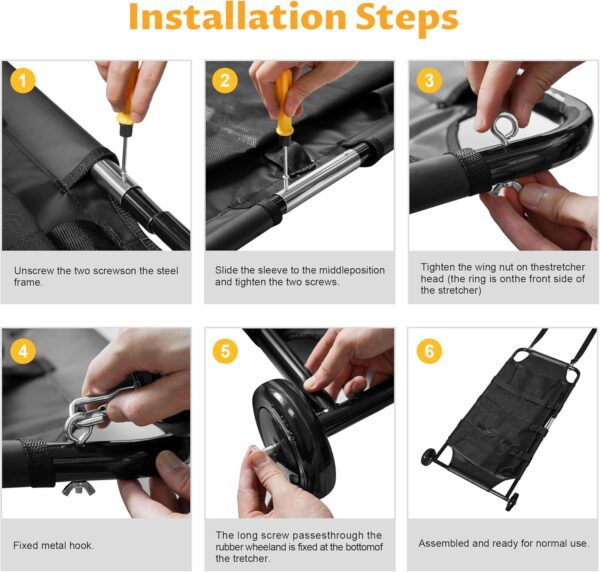 Installation Steps

1

Unscrew the two screwson the steel frame.

2

Slide the sleeve to the middleposition and tighten the two screws.

3

Tighten the wing nut on thestretcher head (the ring is onthe front side of the stretcher)

4

Fixed metal hook.

5

The long screw passesthrough the rubber wheeland is fixed at the bottomof the tretcher.

6

Assembled and ready for normal use.