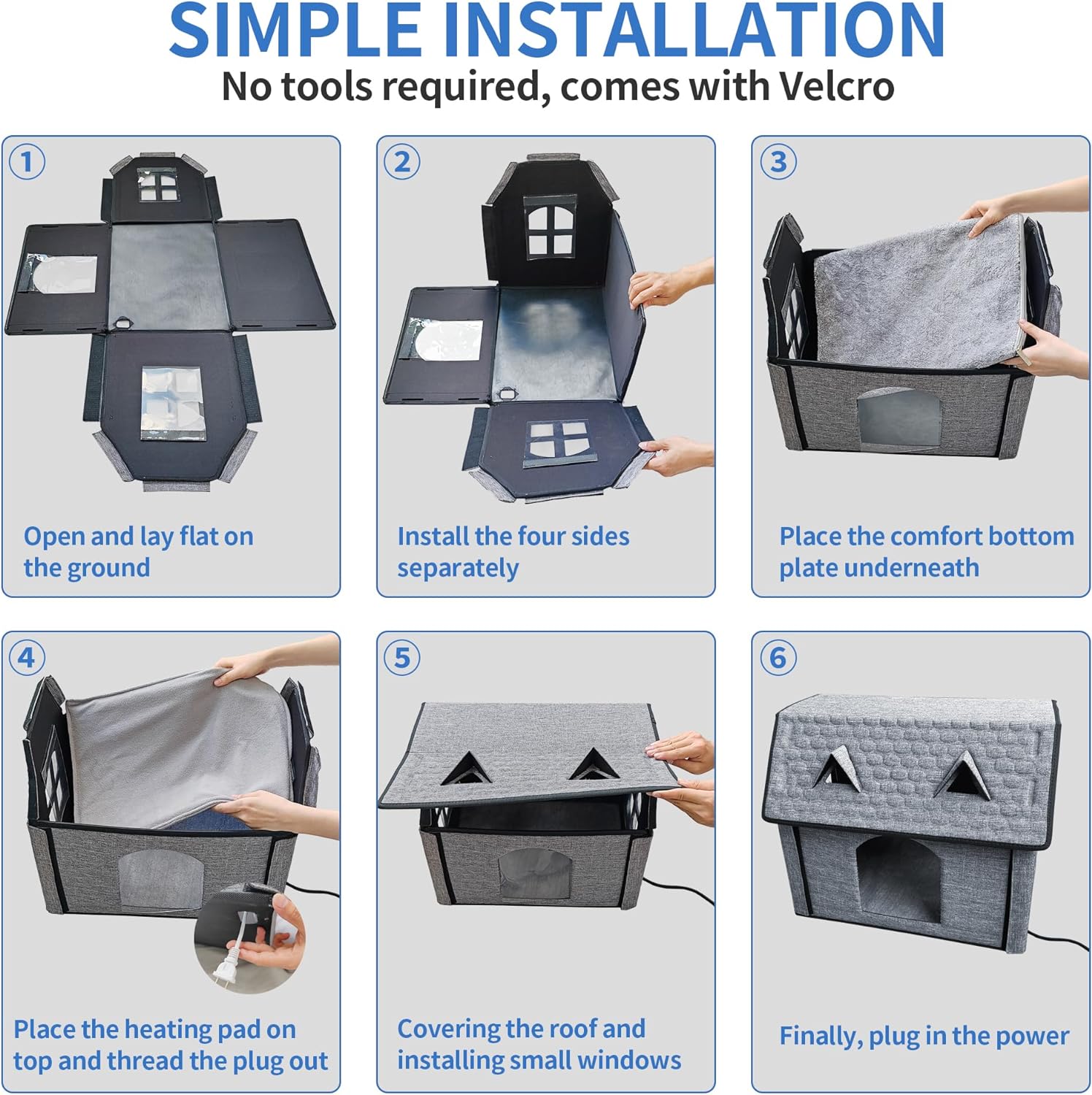 SIMPLE INSTALLATION

No tools required, comes with Velcro

1

Open and lay flat on the ground

2

Install the four sides separately

3

Place the comfort bottom plate underneath

4

Place the heating pad on top and thread the plug out

5

Covering the roof and installing small windows

6

Finally, plug in the power