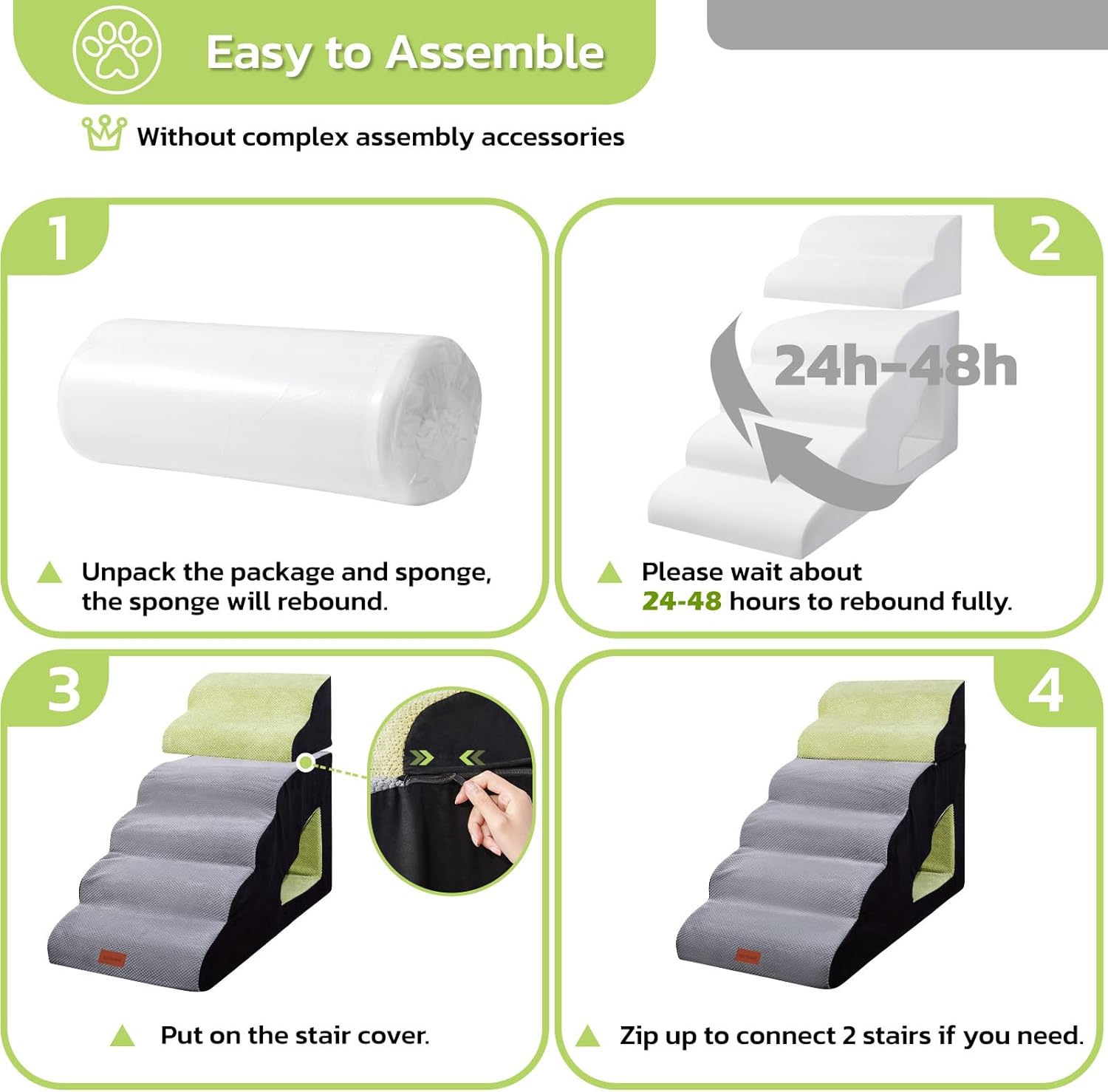 Easy to Assemble

Without complex assembly accessories

1

Unpack the package and sponge, the sponge will rebound.

2

24h-48h

Please wait about 24-48 hours to rebound fully.

3

Put on the stair cover.

4

Zip up to connect 2 stairs if you need.