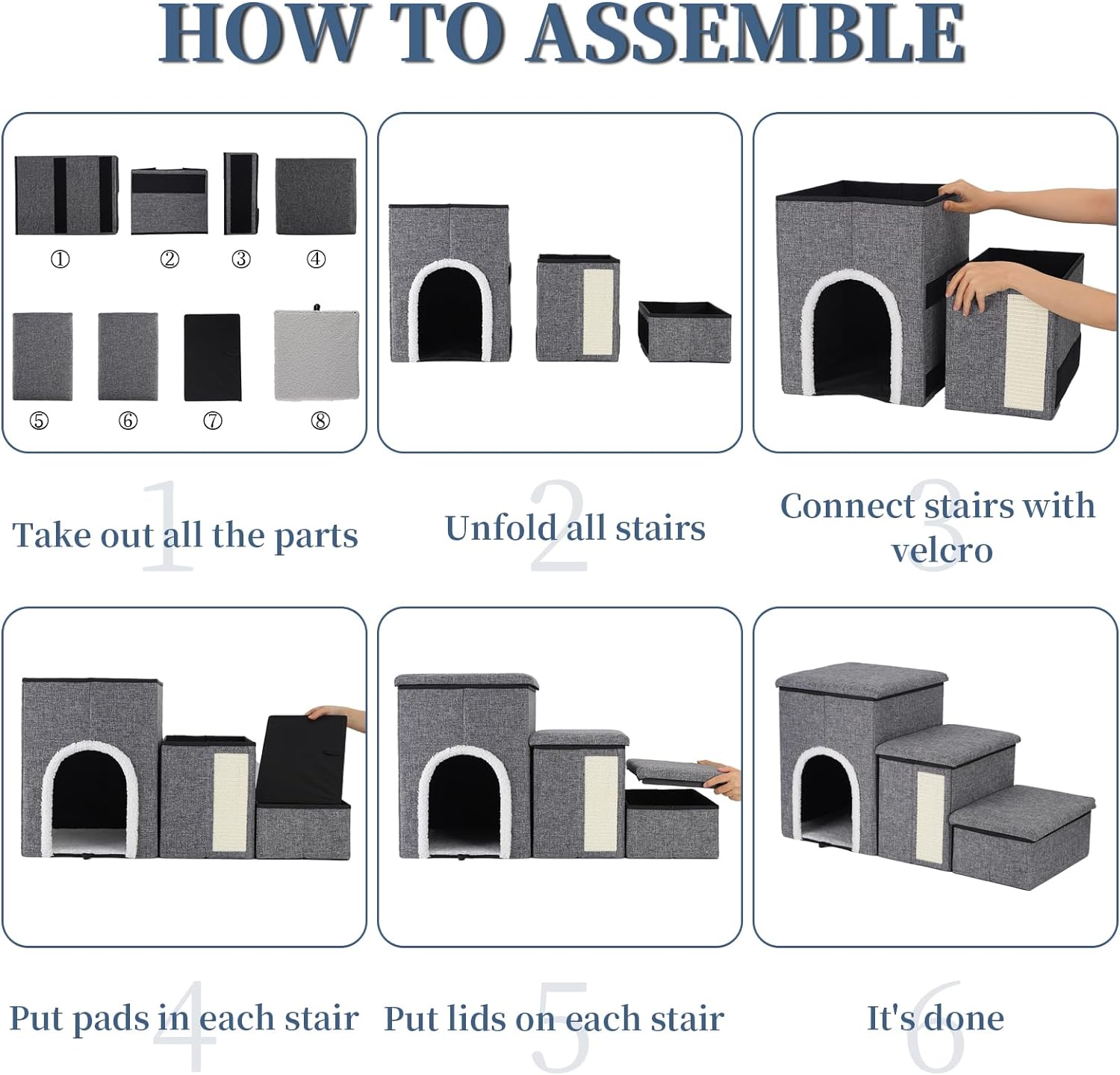 HOW TO ASSEMBLE

① ② ③ ④

⑤ ⑥ ⑦ ⑧

1
Take out all the parts

2
Unfold all stairs

3
Connect stairs with velcro

4
Put pads in each stair

5
Put lids on each stair

6
It's done