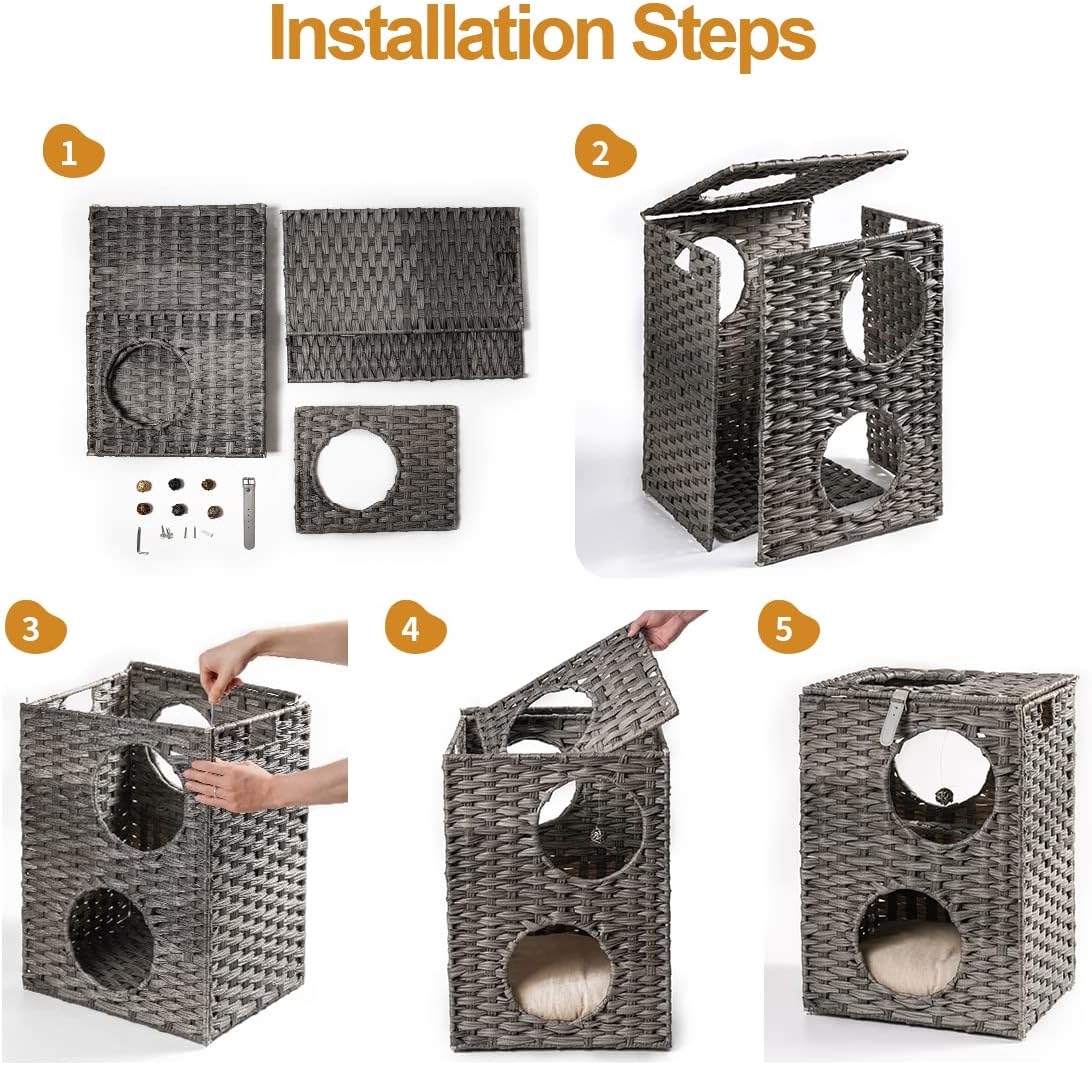 Installation Steps

1

2

3

4

5