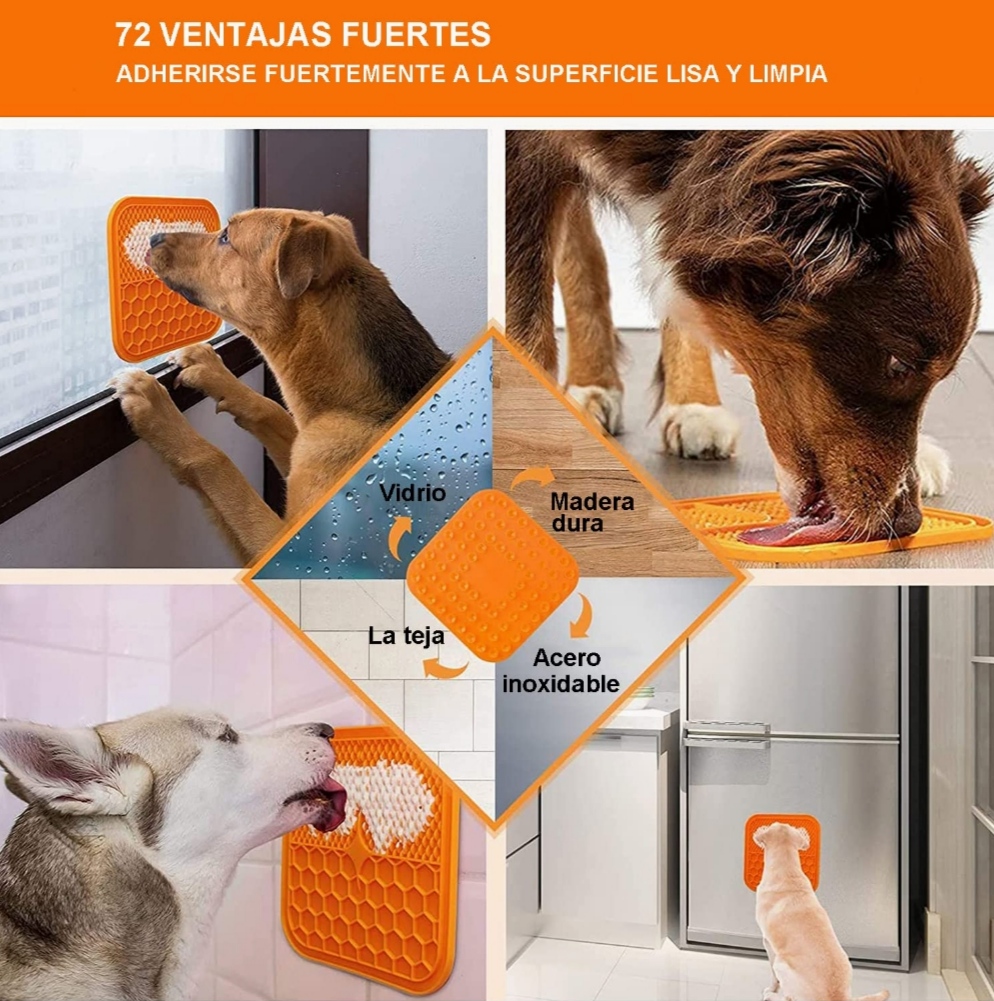 72 VENTAJAS FUERTES
ADHERIRSE FUERTEMENTE A LA SUPERFICIE LISA Y LIMPIA

Vidrio

Madera dura

La teja

Acero inoxidable