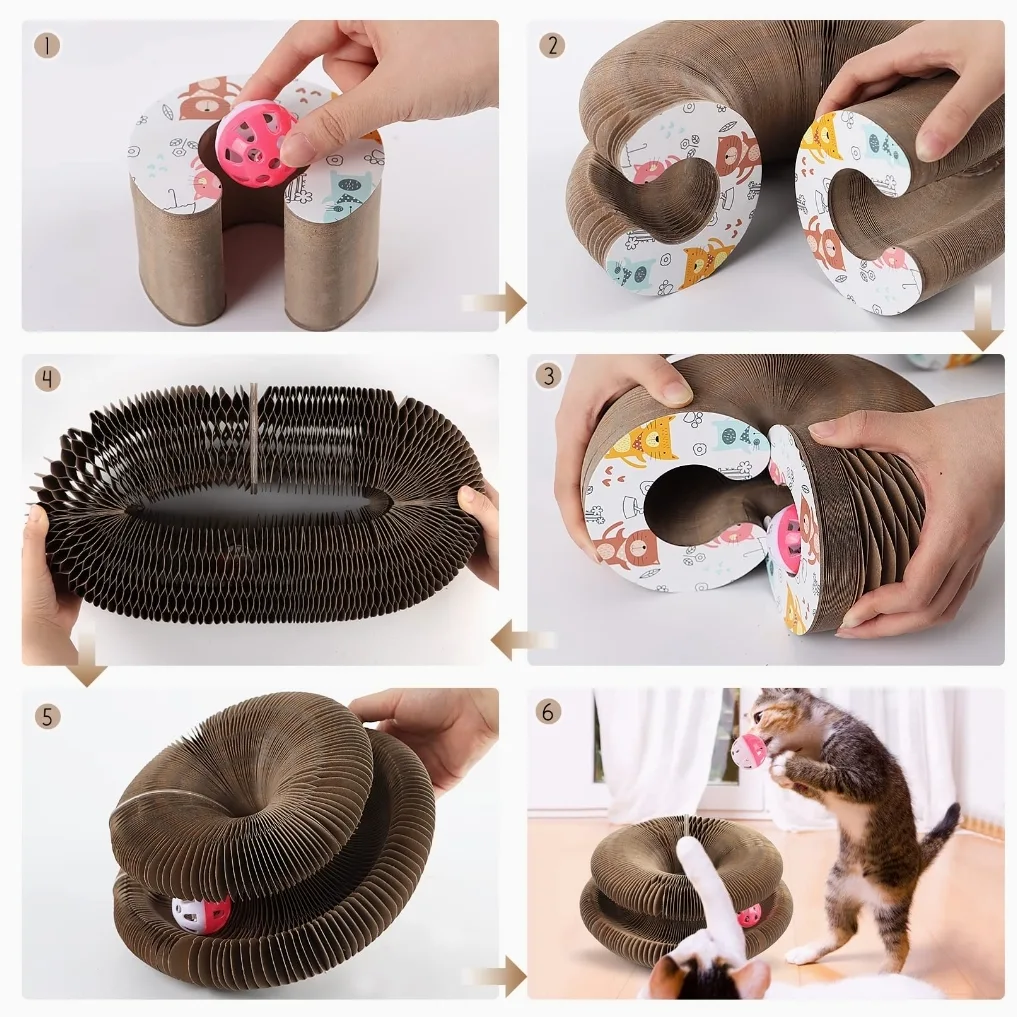 1
2
4
3
5
6